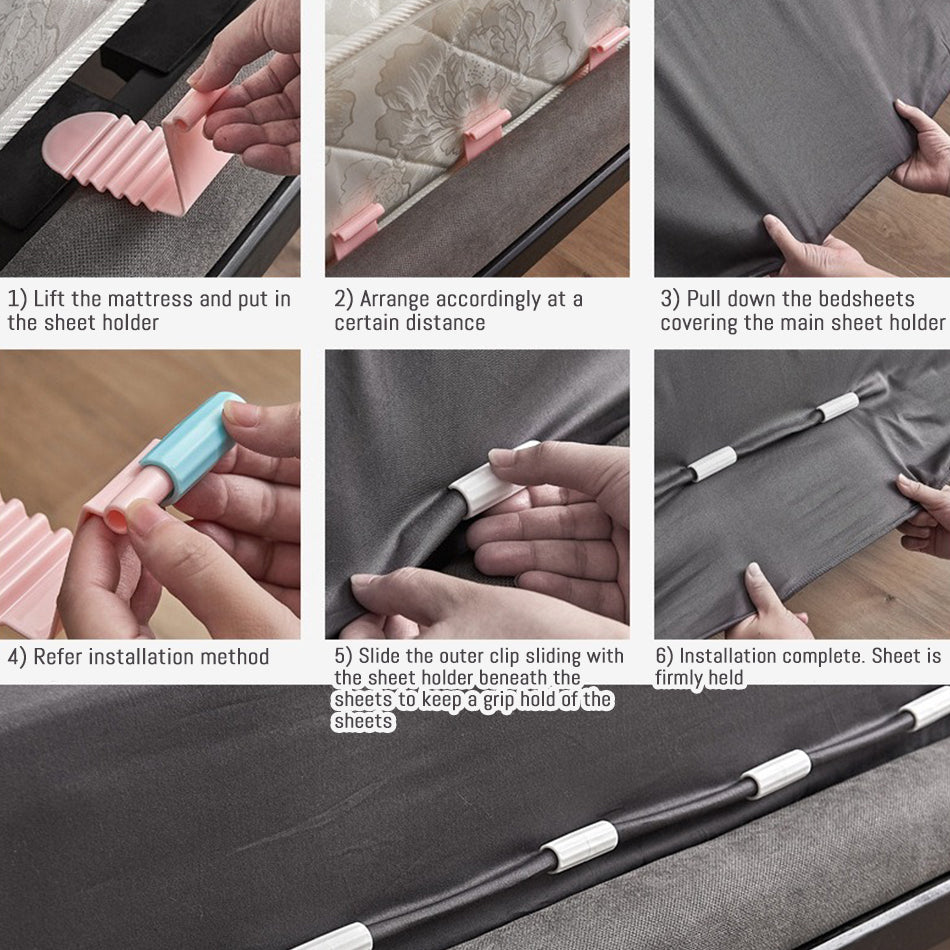 1) Lift the mattress and put in the sheet holder

2) Arrange accordingly at a certain distance

3) Pull down the bedsheets covering the main sheet holder

4) Refer installation method

5) Slide the outer clip sliding with the sheet holder beneath the sheets to keep a grip hold of the sheets

6) Installation complete. Sheet is firmly held